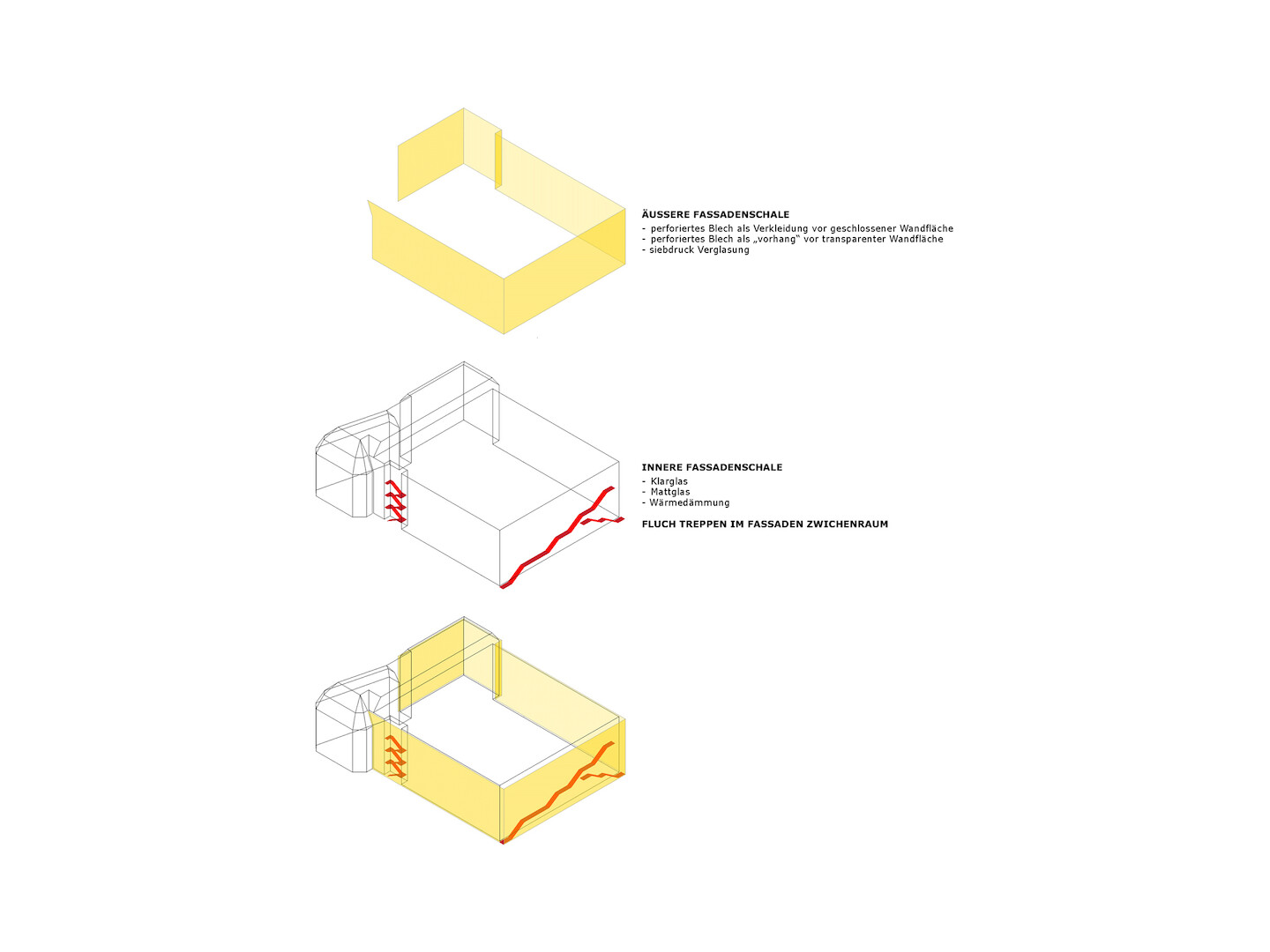 ÄUSSERE FASSADENSCHALE
- perforiertes Blech als Verkleidung vor geschlossener Wandfläche
- perforiertes Blech als „vorhang“ vor transparenter Wandfläche
- siebdruck Verglasung

INNERE FASSADENSCHALE
- Klarglas
- Mattglas
- Wärmedämmung

FLUCH TREPPEN IM FASSADEN ZWICHENRAUM